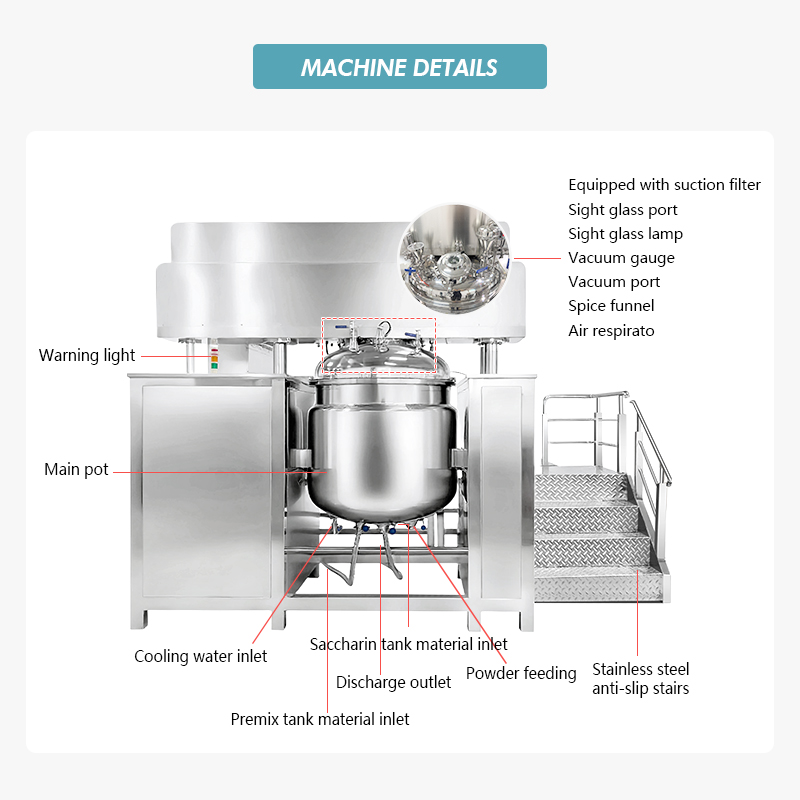 MACHINE DETAILS

Equipped with suction filter
Sight glass port
Sight glass lamp
Vacuum gauge
Vacuum port
Spice funnel
Air respirato

Warning light

Main pot

Cooling water inlet

Saccharin tank material inlet

Discharge outlet

Powder feeding

Stainless steel anti-slip stairs

Premix tank material inlet